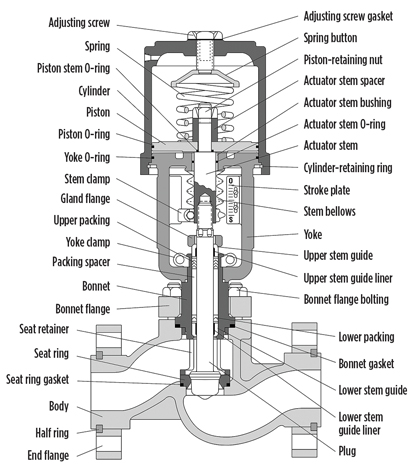 Adjusting screw
Spring
Piston stem O-ring
Cylinder
Piston
Piston O-ring
Yoke O-ring
Stem clamp
Gland flange
Upper packing
Yoke clamp
Packing spacer
Bonnet
Bonnet flange
Seat retainer
Seat ring
Seat ring gasket
Body
Half ring
End flange

Adjusting screw gasket
Spring button
Piston-retaining nut
Actuator stem spacer
Actuator stem bushing
Actuator stem O-ring
Actuator stem
Cylinder-retaining ring
Stroke plate
Stem bellows
Yoke
Upper stem guide
Upper stem guide liner
Bonnet flange bolting
Lower packing
Bonnet gasket
Lower stem guide
Lower stem guide liner
Plug

O
S