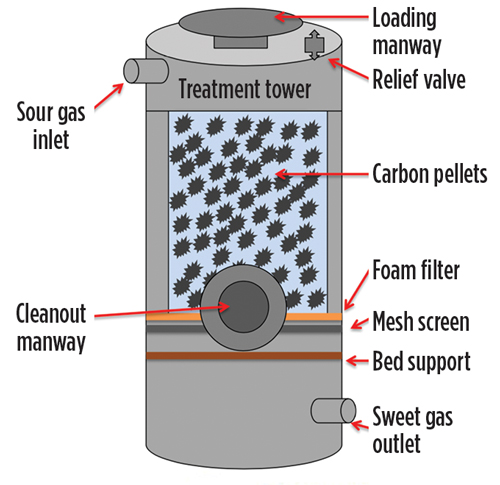 Loading manway

Relief valve

Treatment tower

Sour gas inlet

Carbon pellets

Foam filter

Cleanout manway

Mesh screen

Bed support

Sweet gas outlet